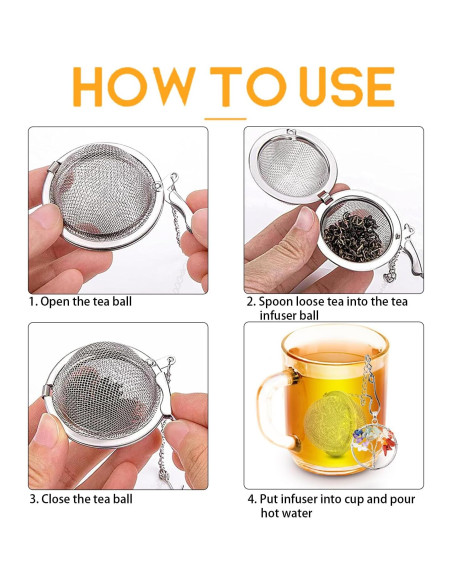 HOW TO USE

1. Open the tea ball

2. Spoon loose tea into the tea infuser ball

3. Close the tea ball

4. Put infuser into cup and pour hot water