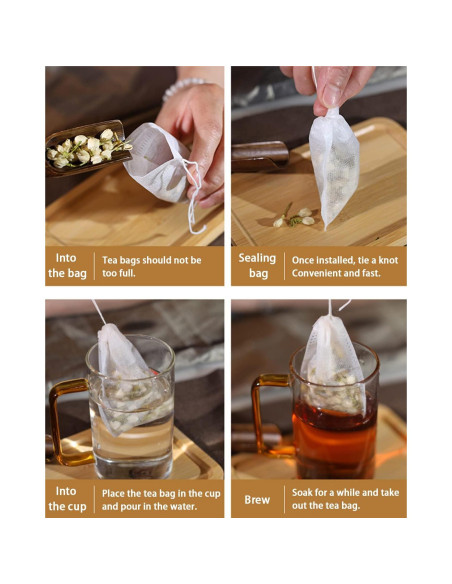 Into the bag

Tea bags should not be too full.

Sealing bag

Once installed, tie a knot Convenient and fast.

Into the cup

Place the tea bag in the cup and pour in the water.

Brew

Soak for a while and take out the tea bag.