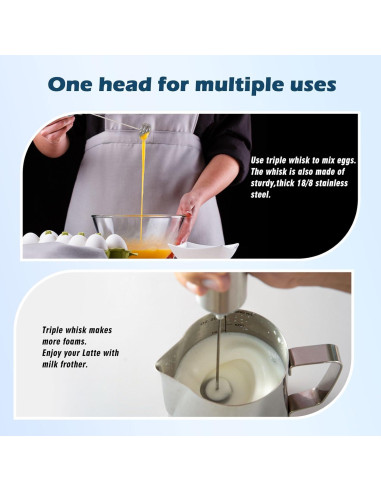 One head for multiple uses

Use triple whisk to mix eggs. The whisk is also made of sturdy,thick 18/8 stainless steel.

Triple whisk makes more foams. Enjoy your Latte with milk frother.