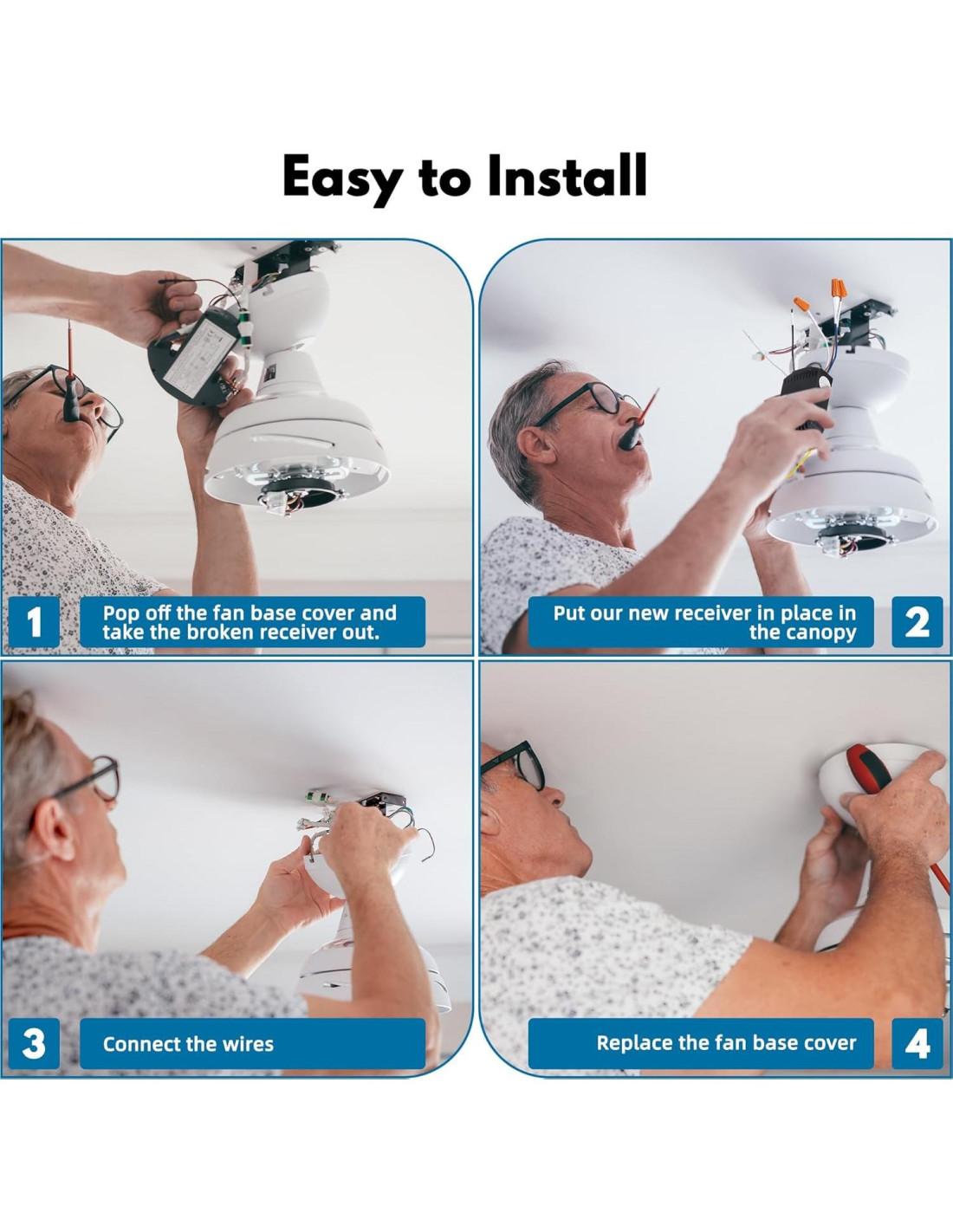 Easy to Install

1 Pop off the fan base cover and take the broken receiver out.

Put our new receiver in place in the canopy 2

3 Connect the wires

Replace the fan base cover 4