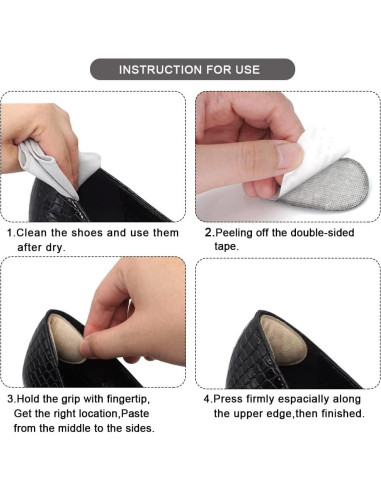 INSTRUCTION FOR USE

1.Clean the shoes and use them after dry.

2.Peeling off the double-sided tape.

3.Hold the grip with fingertip, Get the right location,Paste from the middle to the sides.

4.Press firmly espacially along the upper edge,then finished.