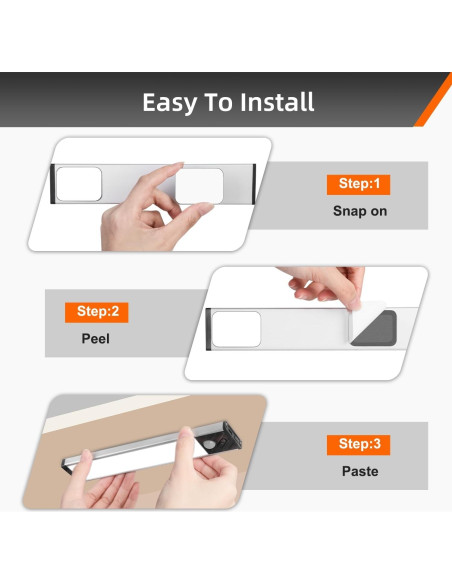 Easy To Install

Step:1
Snap on

Step:2
Peel

Step:3
Paste