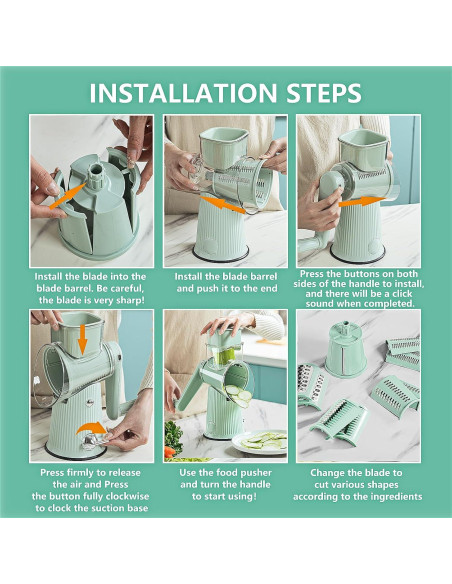 INSTALLATION STEPS

Install the blade into the blade barrel. Be careful, the blade is very sharp!

Install the blade barrel and push it to the end

Press the buttons on both sides of the handle to install, and there will be a click sound when completed.

Press firmly to release the air and Press the button fully clockwise to clock the suction base

Use the food pusher and turn the handle to start using!

Change the blade to cut various shapes according to the ingredients