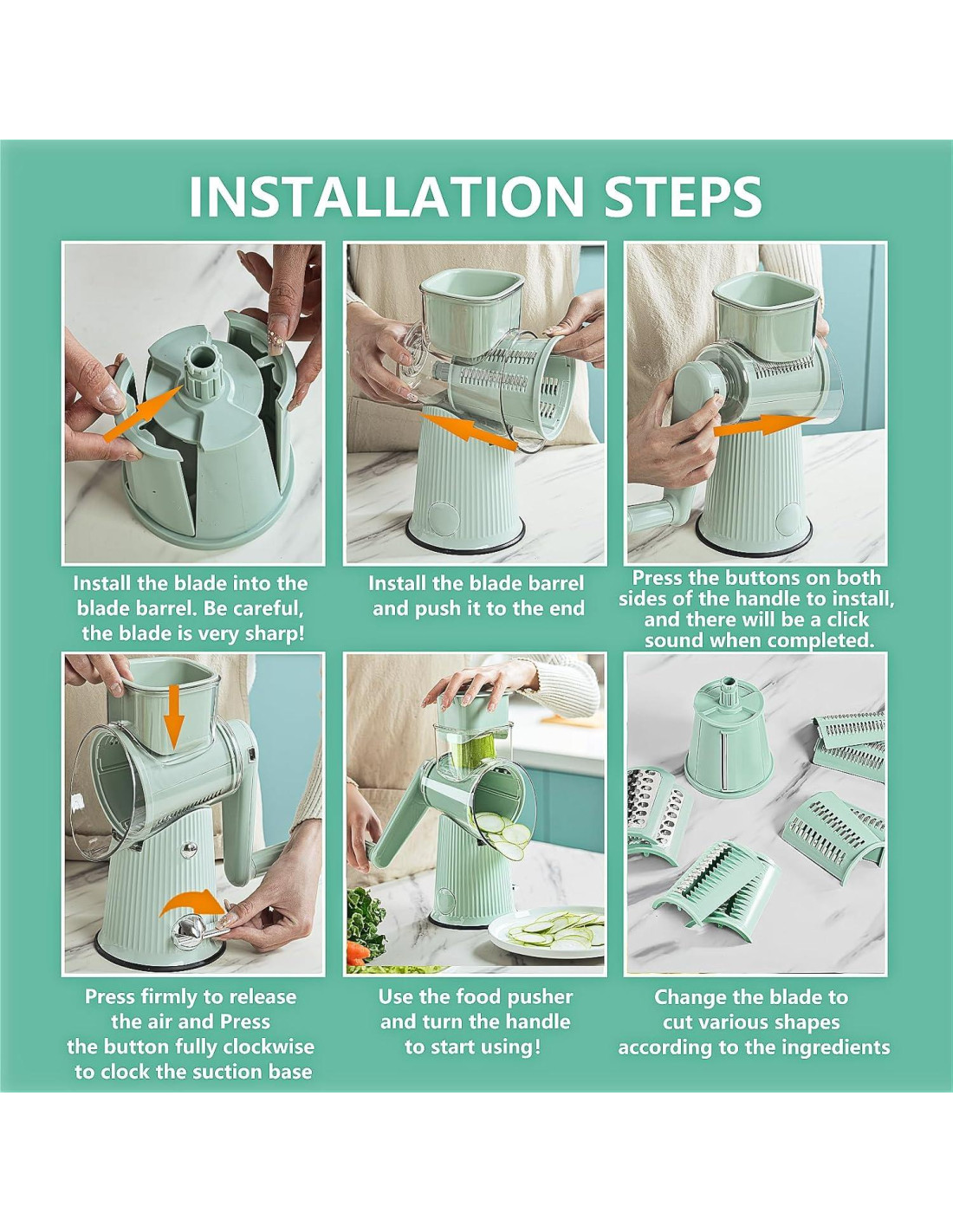 INSTALLATION STEPS

Install the blade into the blade barrel. Be careful, the blade is very sharp!

Install the blade barrel and push it to the end

Press the buttons on both sides of the handle to install, and there will be a click sound when completed.

Press firmly to release the air and Press the button fully clockwise to clock the suction base

Use the food pusher and turn the handle to start using!

Change the blade to cut various shapes according to the ingredients