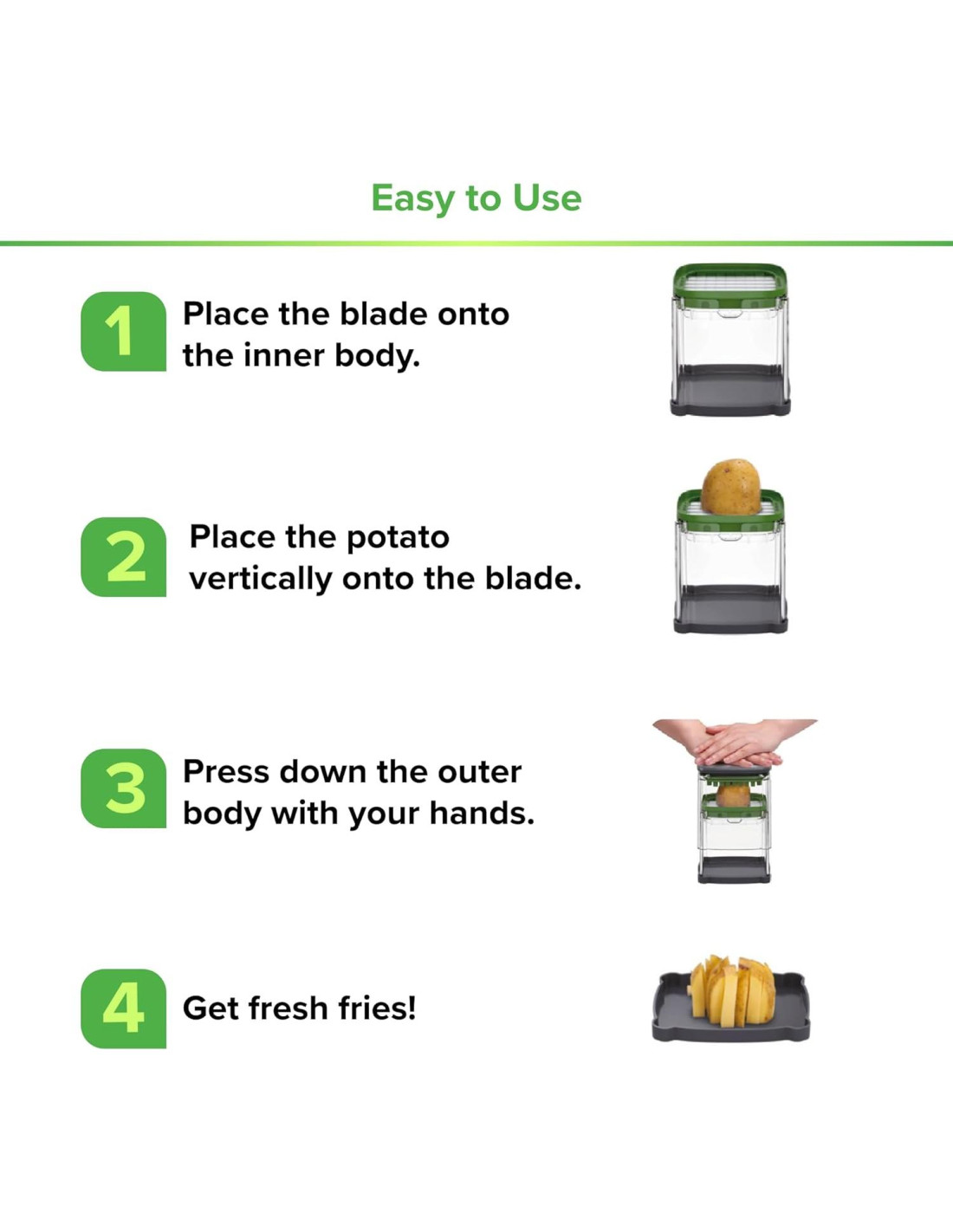 Easy to Use

1 Place the blade onto the inner body.

2 Place the potato vertically onto the blade.

3 Press down the outer body with your hands.

4 Get fresh fries!