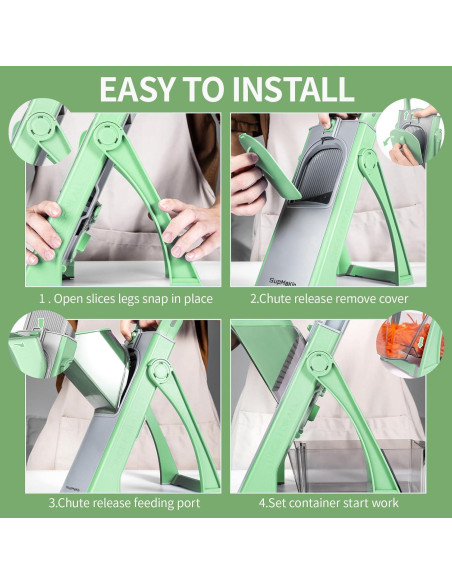 EASY TO INSTALL

SupMaKin

1 . Open slices legs snap in place

2.Chute release remove cover

SupMaKin

3.Chute release feeding port

4.Set container start work