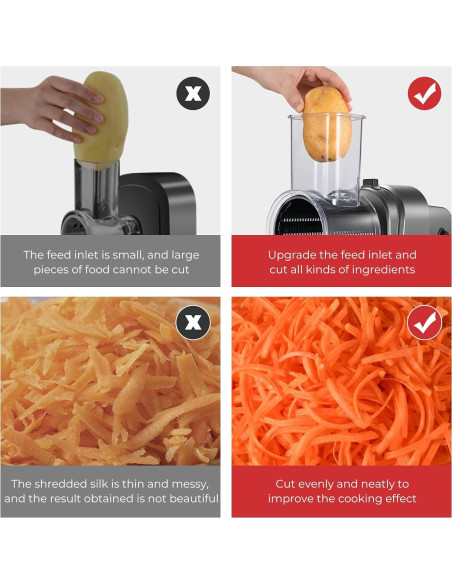 The feed inlet is small, and large pieces of food cannot be cut

Upgrade the feed inlet and cut all kinds of ingredients

The shredded silk is thin and messy, and the result obtained is not beautiful

Cut evenly and neatly to improve the cooking effect