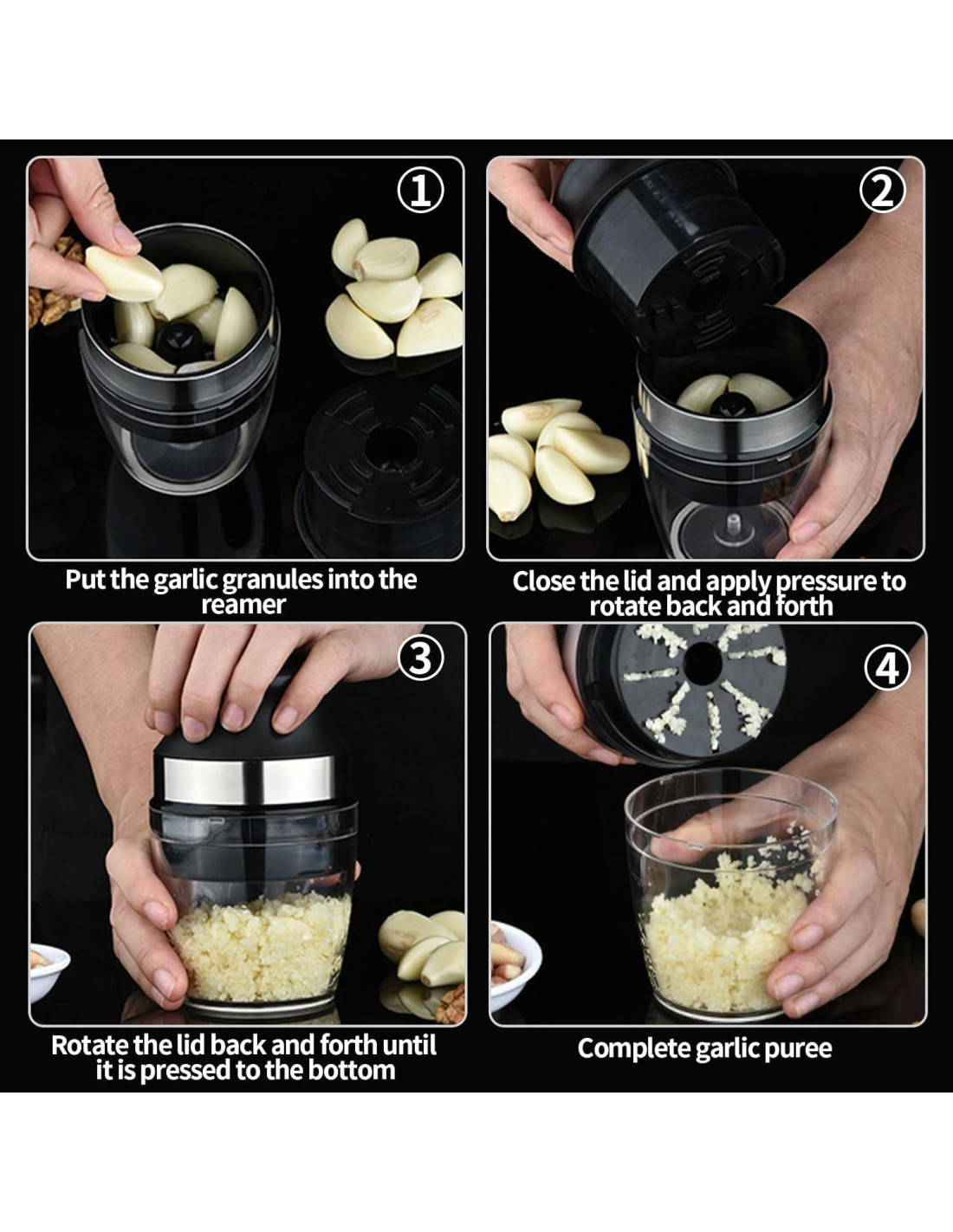 ①

Put the garlic granules into the reamer

②

Close the lid and apply pressure to rotate back and forth

③

Rotate the lid back and forth until it is pressed to the bottom

④

Complete garlic puree