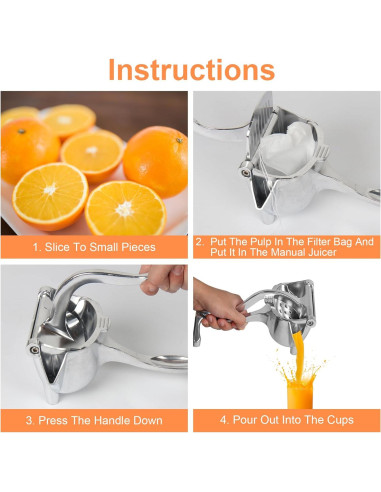 Instructions

1. Slice To Small Pieces

2. Put The Pulp In The Filter Bag And Put It In The Manual Juicer

3. Press The Handle Down

4. Pour Out Into The Cups