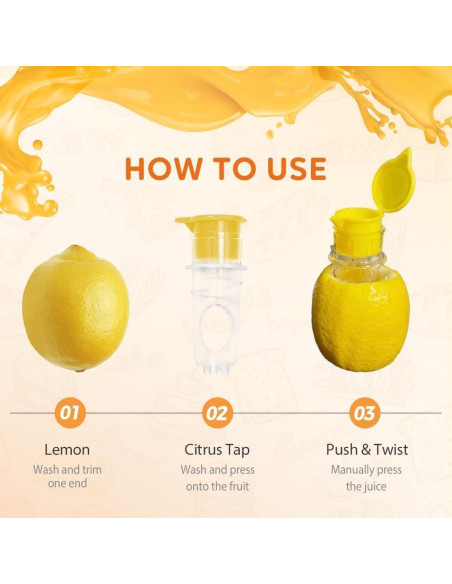 HOW TO USE

01

Lemon

Wash and trim one end

02

Citrus Tap

Wash and press onto the fruit

03

Push & Twist

Manually press the juice