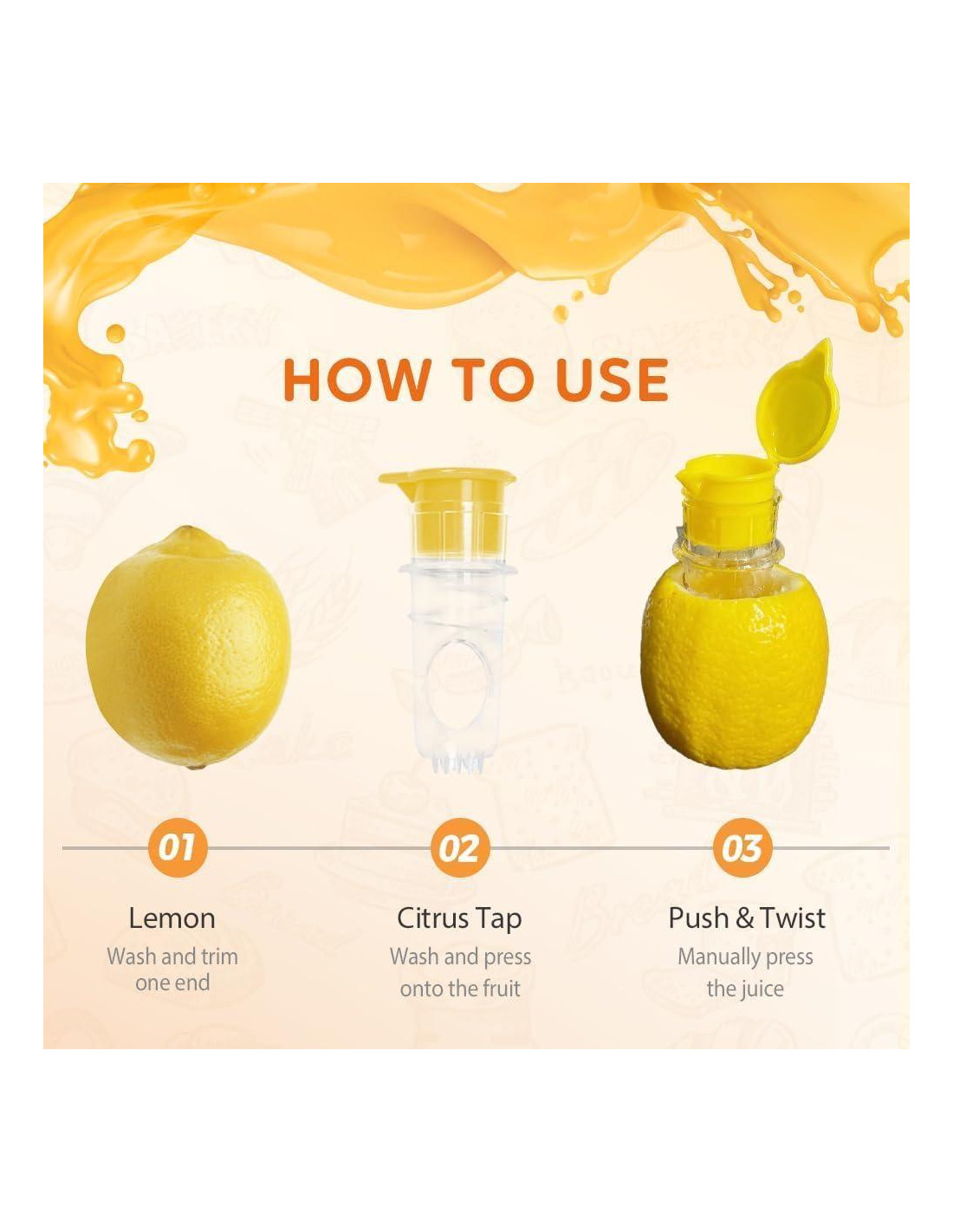 HOW TO USE

01

Lemon

Wash and trim one end

02

Citrus Tap

Wash and press onto the fruit

03

Push & Twist

Manually press the juice