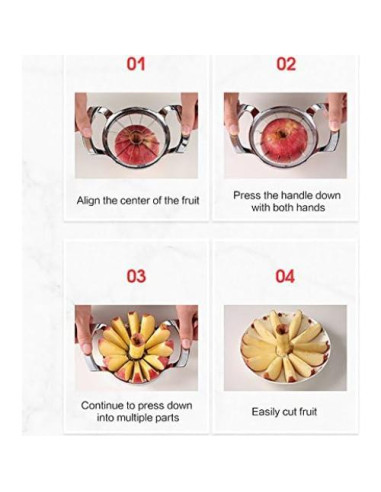 01

Align the center of the fruit

02

Press the handle down with both hands

03

Continue to press down into multiple parts

04

Easily cut fruit