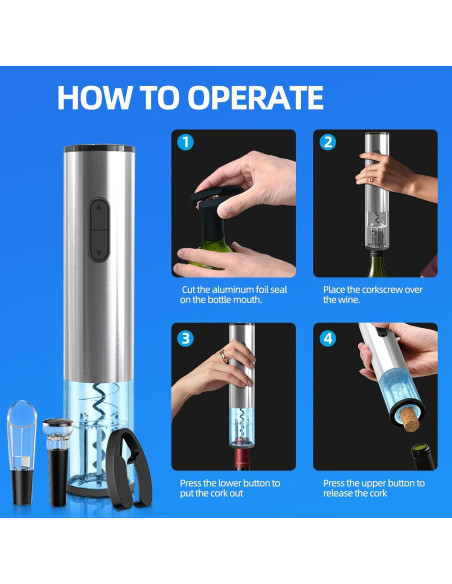 HOW TO OPERATE

1

Cut the aluminum foil seal on the bottle mouth.

2

Place the corkscrew over the wine.

3

Press the lower button to put the cork out

4

Press the upper button to release the cork