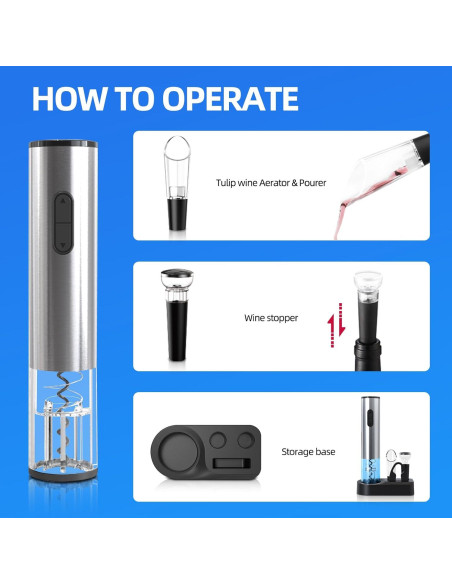 HOW TO OPERATE

Tulip wine Aerator & Pourer

Wine stopper

Storage base