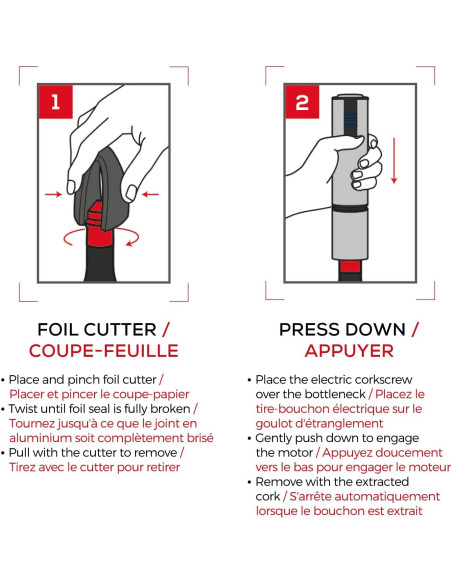 1

FOIL CUTTER / COUPE-FEUILLE

• Place and pinch foil cutter / Placer et pincer le coupe-papier
• Twist until foil seal is fully broken / Tournez jusqu'à ce que le joint en aluminium soit complètement brisé
• Pull with the cutter to remove / Tirez avec le cutter pour retirer

2

PRESS DOWN / APPUYER

• Place the electric corkscrew over the bottleneck / Placez le tire-bouchon électrique sur le goulot d'étranglement
• Gently push down to engage the motor / Appuyez doucement vers le bas pour engager le moteur
• Remove with the extracted cork / S'arrête automatiquement lorsque le bouchon est extrait