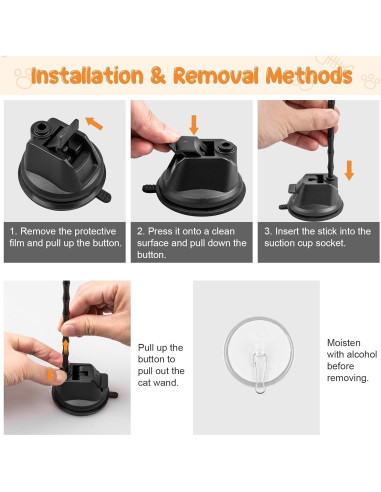 Installation & Removal Methods

1. Remove the protective film and pull up the button.

2. Press it onto a clean surface and pull down the button.

3. Insert the stick into the suction cup socket.

Pull up the button to pull out the cat wand.

Moisten with alcohol before removing.