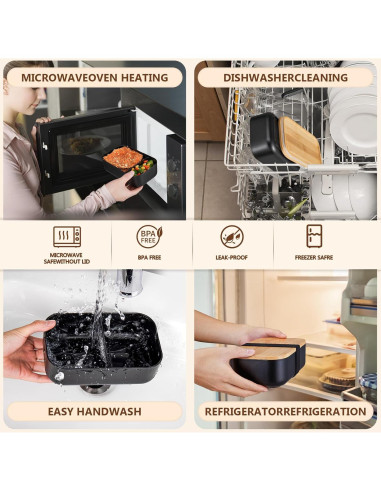 MICROWAVEOVEN HEATING

DISHWASHERCLEANING

MICROWAVE SAFEWITHOUT LID

BPA FREE

BPA FREE

LEAK-PROOF

FREEZER SAFRE

EASY HANDWASH

REFRIGERATORREFRIGERATION