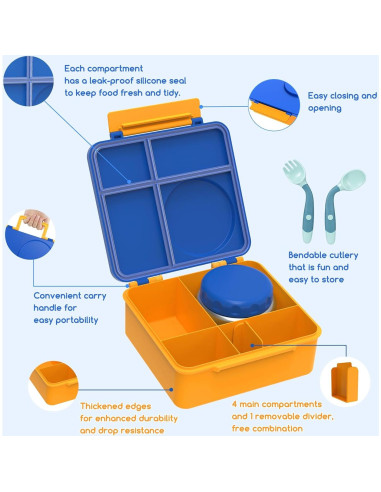 Each compartment has a leak-proof silicone seal to keep food fresh and tidy.

Easy closing and opening

Bendable cutlery that is fun and easy to store

Convenient carry handle for easy portability

Thickened edges for enhanced durability and drop resistance

4 main compartments and 1 removable divider, free combination