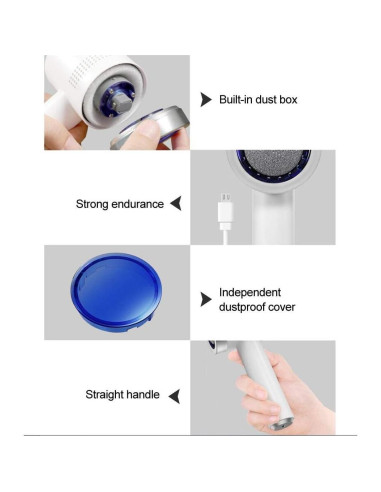 Built-in dust box

Strong endurance

Independent dustproof cover

Straight handle