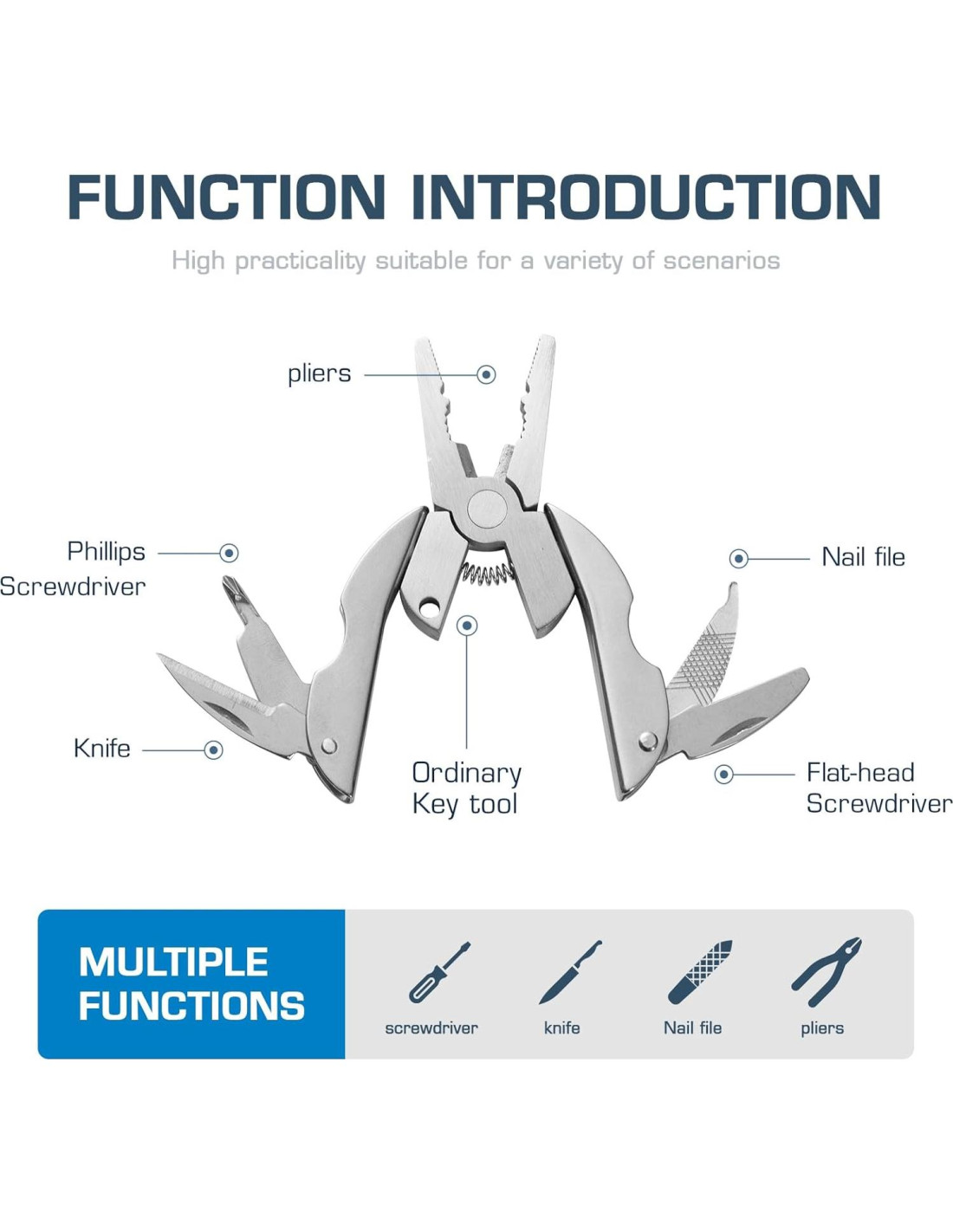 FUNCTION INTRODUCTION

High practicality suitable for a variety of scenarios

pliers

Phillips Screwdriver

Nail file

Knife

Ordinary Key tool

Flat-head Screwdriver

MULTIPLE FUNCTIONS

screwdriver

knife

Nail file

pliers