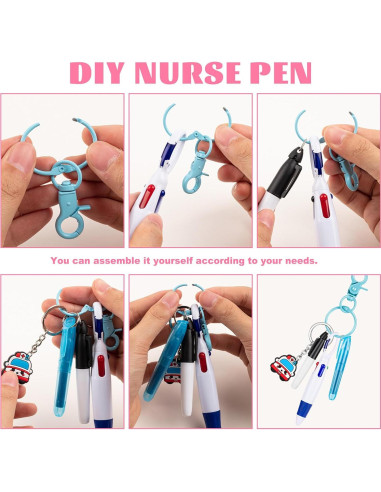 DIY NURSE PEN

You can assemble it yourself according to your needs.