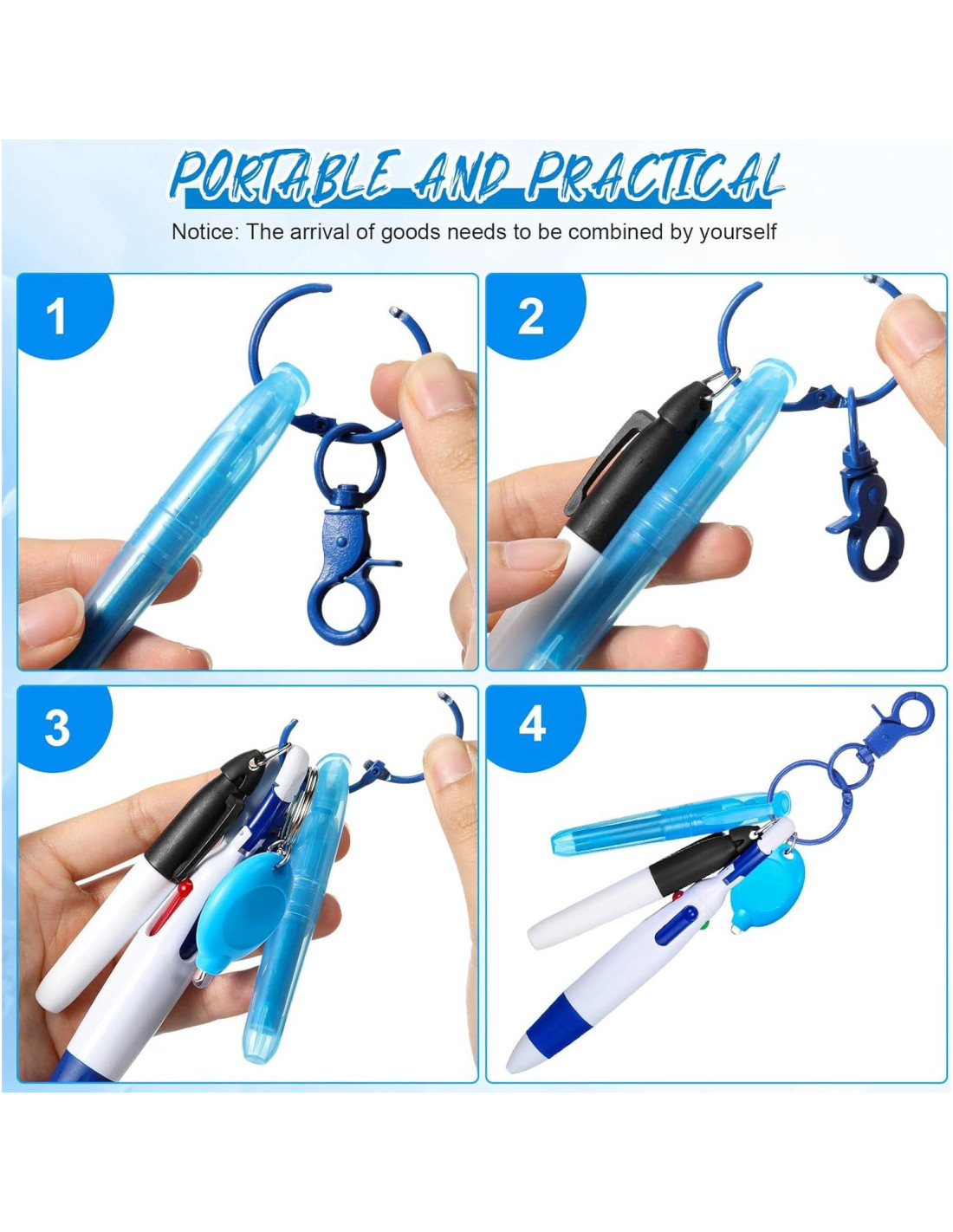 PORTABLE AND PRACTICAL

Notice: The arrival of goods needs to be combined by yourself

1

2

3

4