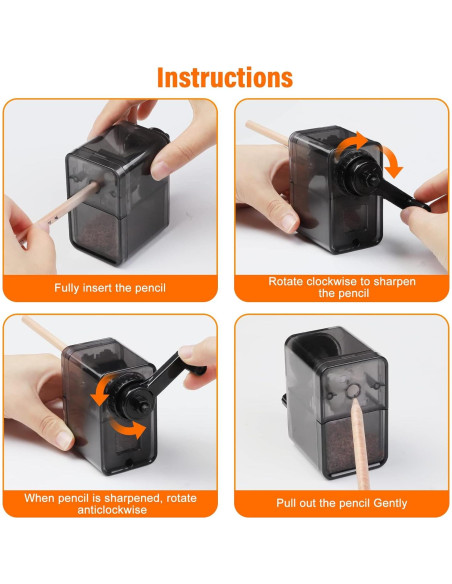 Instructions

Fully insert the pencil

Rotate clockwise to sharpen the pencil

When pencil is sharpened, rotate anticlockwise

Pull out the pencil Gently