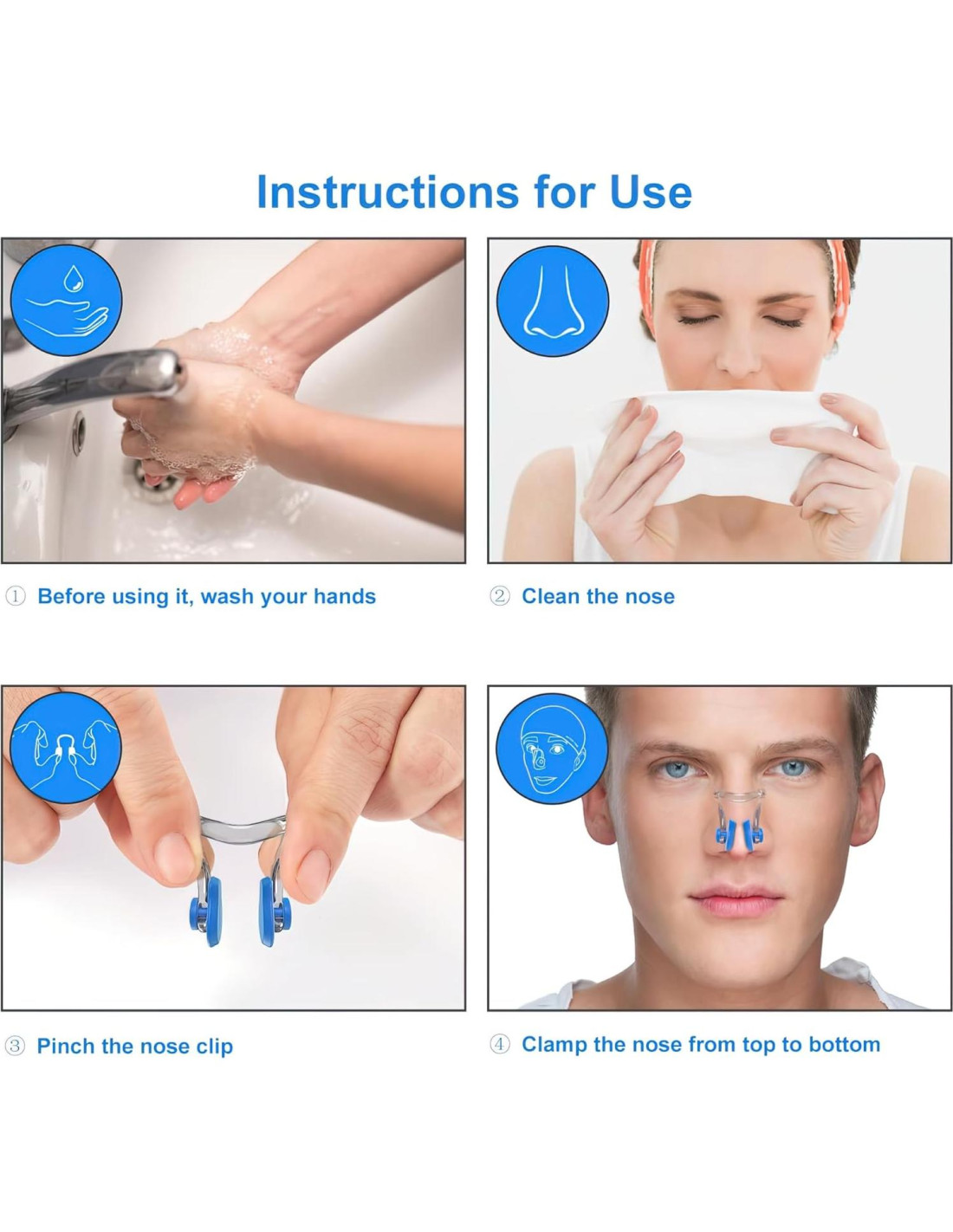 Instructions for Use

① Before using it, wash your hands

② Clean the nose

③ Pinch the nose clip

④ Clamp the nose from top to bottom