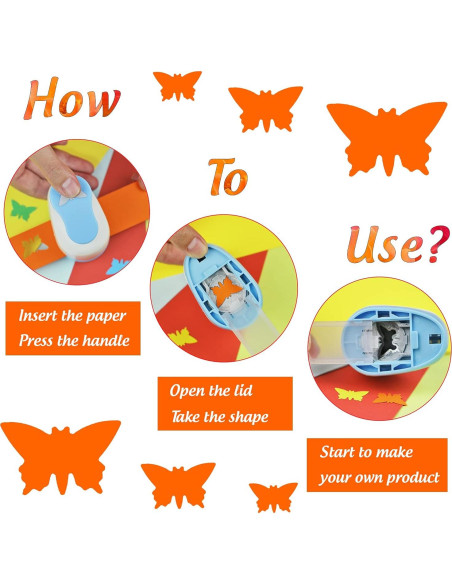 How To Use?

Insert the paper
Press the handle

Open the lid
Take the shape

Start to make
your own product