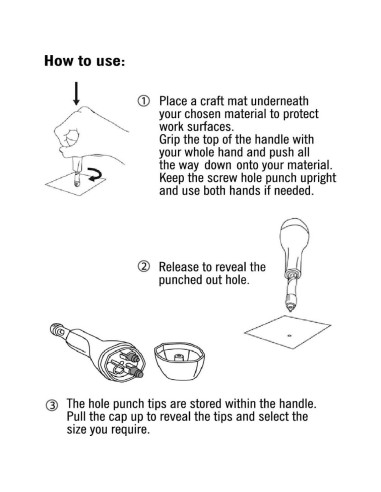 How to use:

① Place a craft mat underneath your chosen material to protect work surfaces.
Grip the top of the handle with your whole hand and push all the way down onto your material. Keep the screw hole punch upright and use both hands if needed.

② Release to reveal the punched out hole.

③ The hole punch tips are stored within the handle. Pull the cap up to reveal the tips and select the size you require.