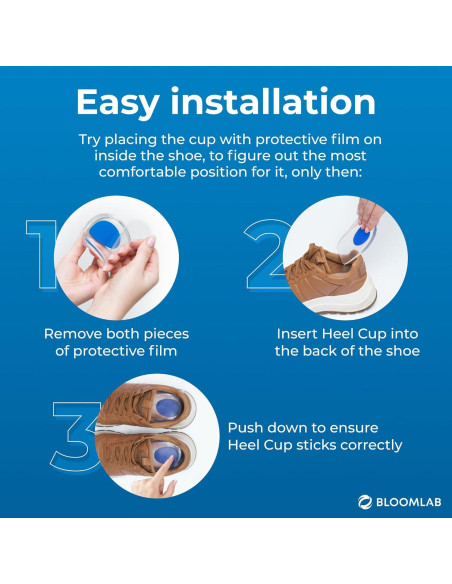 Easy installation

Try placing the cup with protective film on inside the shoe, to figure out the most comfortable position for it, only then:

1

Remove both pieces of protective film

2

Insert Heel Cup into the back of the shoe

3

Push down to ensure Heel Cup sticks correctly

BLOOMLAB