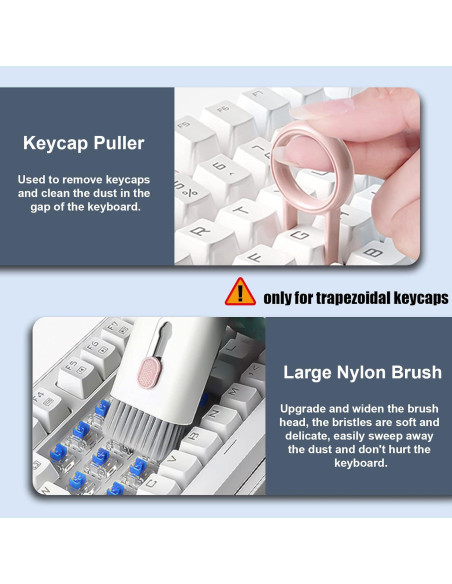 Keycap Puller

Used to remove keycaps and clean the dust in the gap of the keyboard.

only for trapezoidal keycaps

Large Nylon Brush

Upgrade and widen the brush head, the bristles are soft and delicate, easily sweep away the dust and don't hurt the keyboard.