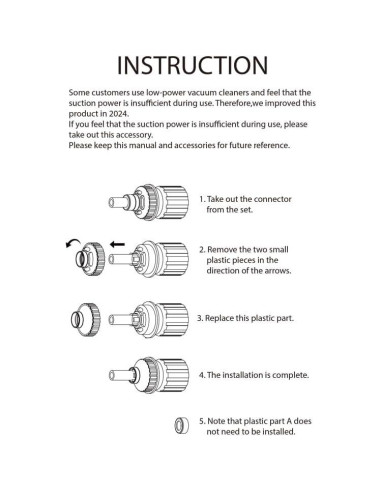 INSTRUCTION

Some customers use low-power vacuum cleaners and feel that the suction power is insufficient during use. Therefore,we improved this product in 2024.
If you feel that the suction power is insufficient during use, please take out this accessory.
Please keep this manual and accessories for future reference.

1. Take out the connector from the set.

2. Remove the two small plastic pieces in the direction of the arrows.

3. Replace this plastic part.

4. The installation is complete.

5. Note that plastic part A does not need to be installed.