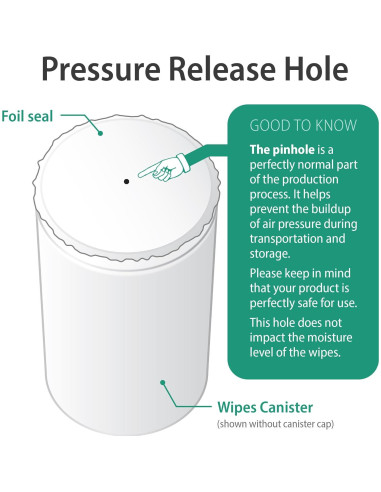 Pressure Release Hole

Foil seal

GOOD TO KNOW

The pinhole is a perfectly normal part of the production process. It helps prevent the buildup of air pressure during transportation and storage.

Please keep in mind that your product is perfectly safe for use.

This hole does not impact the moisture level of the wipes.

Wipes Canister
(shown without canister cap)