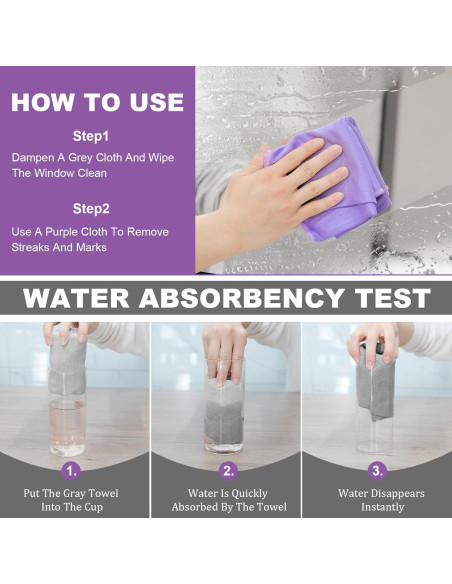 HOW TO USE

Step1

Dampen A Grey Cloth And Wipe The Window Clean

Step2

Use A Purple Cloth To Remove Streaks And Marks

WATER ABSORBENCY TEST

1.

Put The Gray Towel Into The Cup

2.

Water Is Quickly Absorbed By The Towel

3.

Water Disappears Instantly