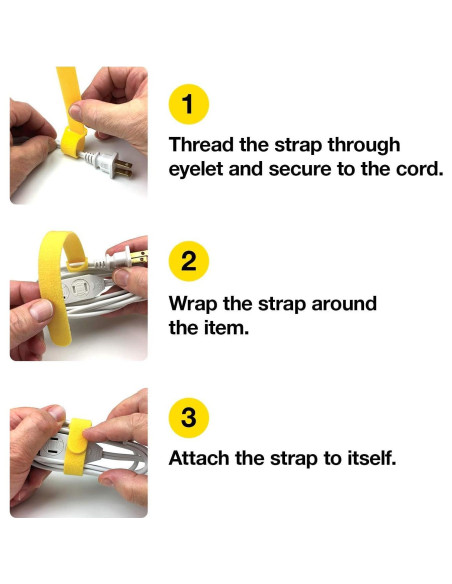 1

Thread the strap through eyelet and secure to the cord.

2

Wrap the strap around the item.

3

Attach the strap to itself.