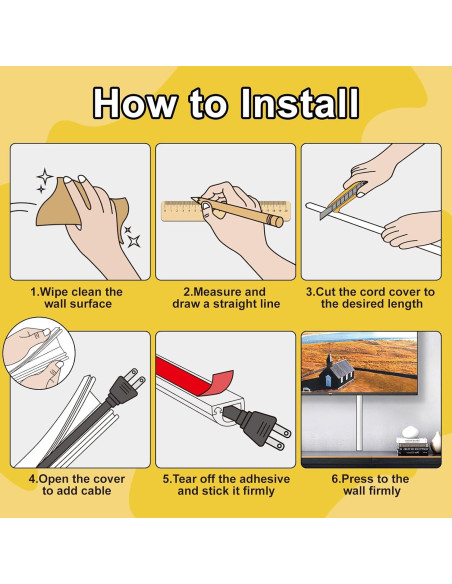 How to Install

1.Wipe clean the wall surface

2.Measure and draw a straight line

3.Cut the cord cover to the desired length

4.Open the cover to add cable

5.Tear off the adhesive and stick it firmly

6.Press to the wall firmly