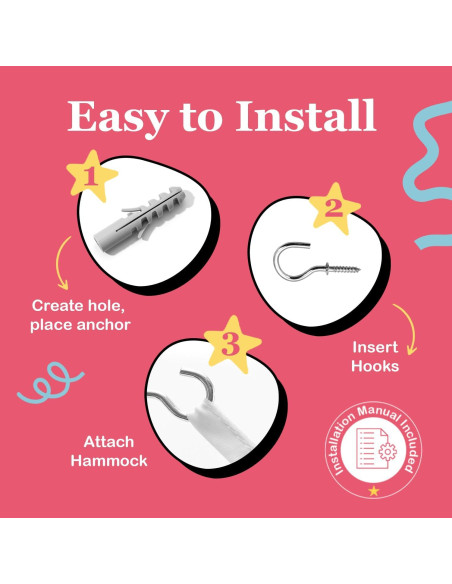 Easy to Install

1

Create hole, place anchor

2

Insert Hooks

3

Attach Hammock

Installation Manual Included