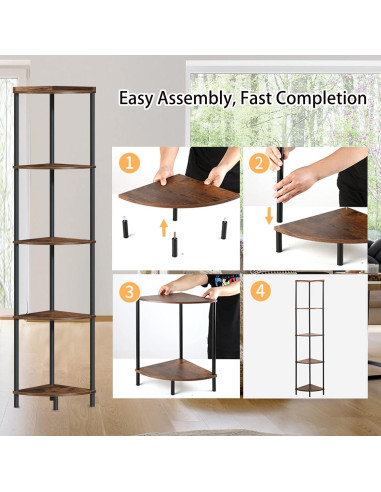 Easy Assembly, Fast Completion

1

2

3

4