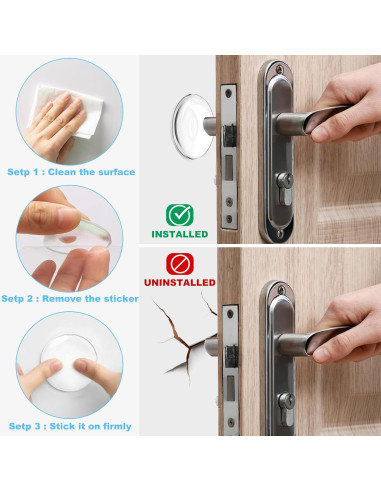 Setp 1 : Clean the surface

Setp 2 : Remove the sticker

Setp 3 : Stick it on firmly

INSTALLED

UNINSTALLED