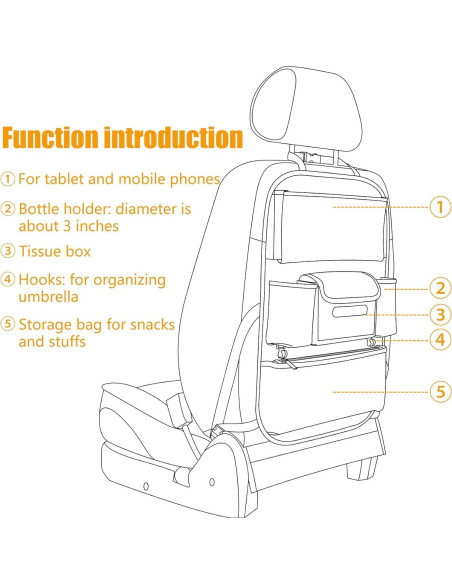 Function introduction

① For tablet and mobile phones

② Bottle holder: diameter is about 3 inches

③ Tissue box

④ Hooks: for organizing umbrella

⑤ Storage bag for snacks and stuffs

①

②

③

④

⑤