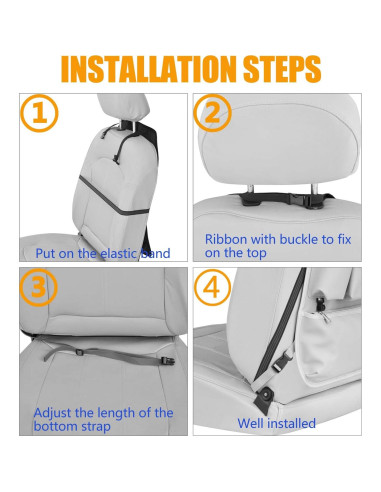 INSTALLATION STEPS

1

Put on the elastic band

2

Ribbon with buckle to fix on the top

3

Adjust the length of the bottom strap

4

Well installed