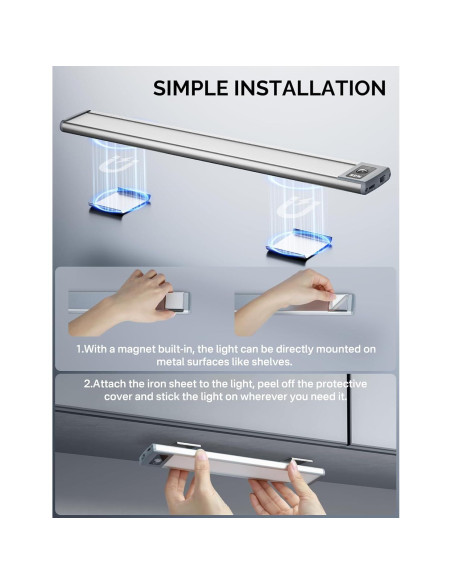 SIMPLE INSTALLATION

1.With a magnet built-in, the light can be directly mounted on metal surfaces like shelves.

2.Attach the iron sheet to the light, peel off the protective cover and stick the light on wherever you need it.