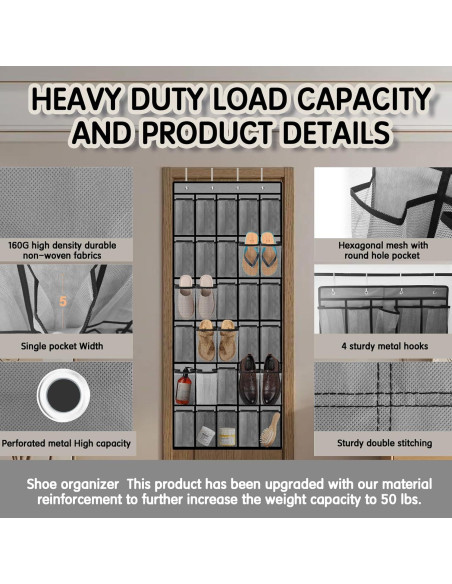 HEAVY DUTY LOAD CAPACITY AND PRODUCT DETAILS

160G high density durable non-woven fabrics

5

Single pocket Width

Perforated metal High capacity

Hexagonal mesh with round hole pocket

4 sturdy metal hooks

Sturdy double stitching

Shoe organizer This product has been upgraded with our material reinforcement to further increase the weight capacity to 50 lbs.