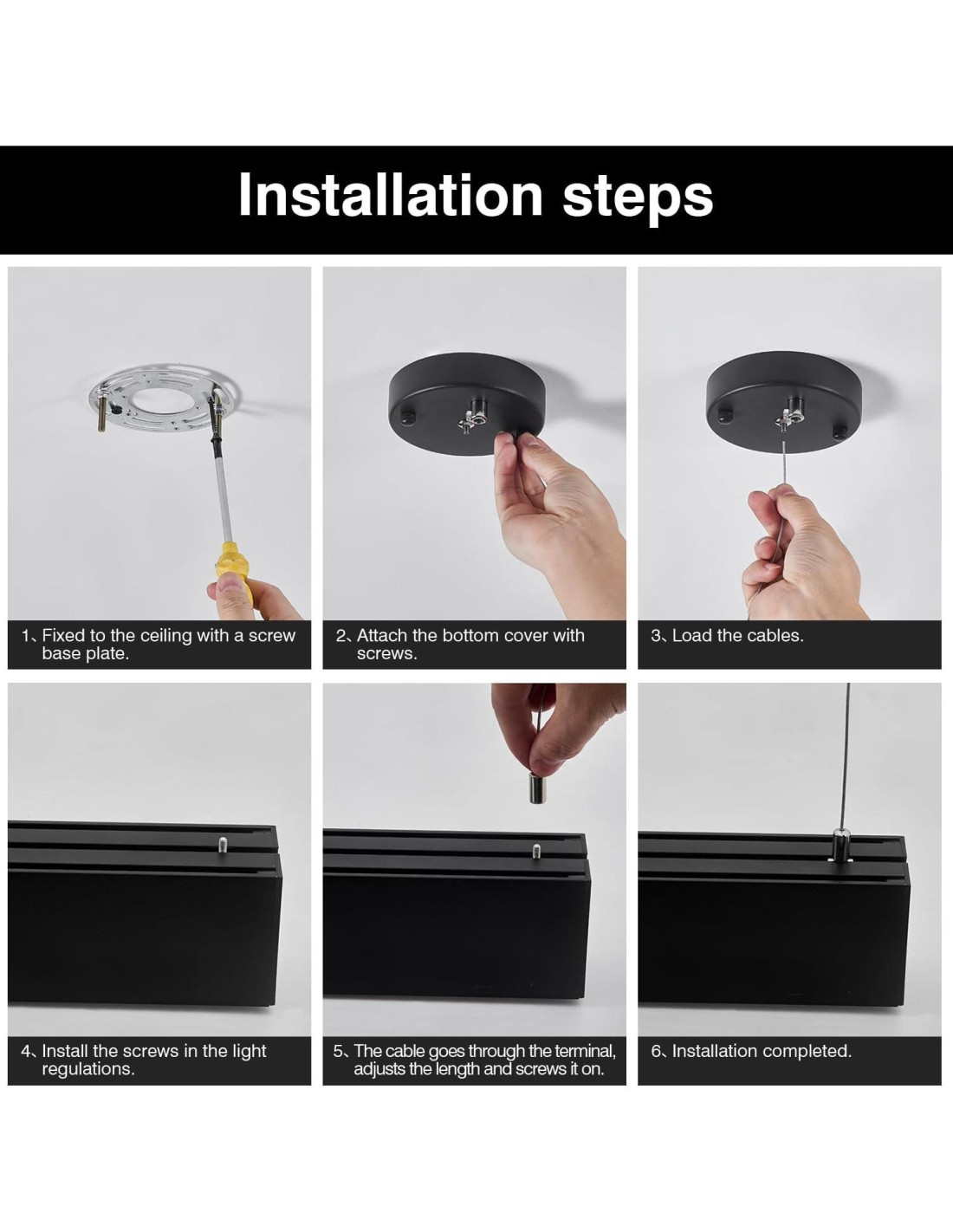 Installation steps

1、Fixed to the ceiling with a screw base plate.

2、Attach the bottom cover with screws.

3、Load the cables.

4、Install the screws in the light regulations.

5、The cable goes through the terminal, adjusts the length and screws it on.

6、Installation completed.