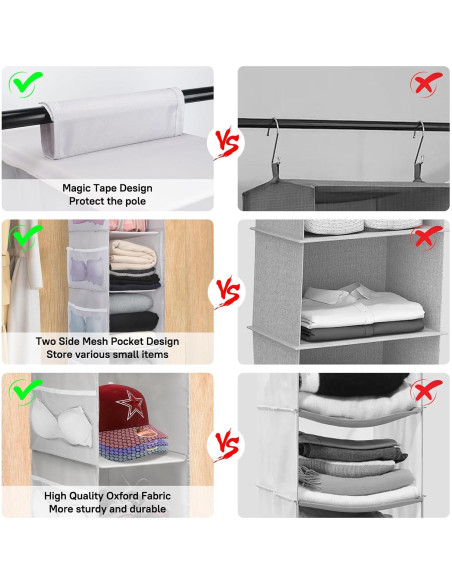 Magic Tape Design
Protect the pole

VS

Two Side Mesh Pocket Design
Store various small items

VS

High Quality Oxford Fabric
More sturdy and durable

VS