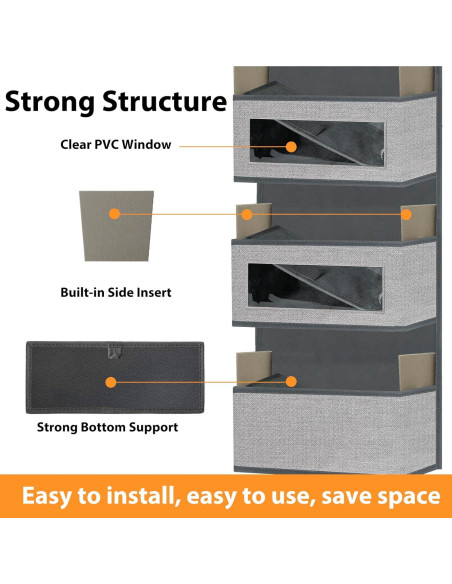 Strong Structure

Clear PVC Window

Built-in Side Insert

Strong Bottom Support

Easy to install, easy to use, save space