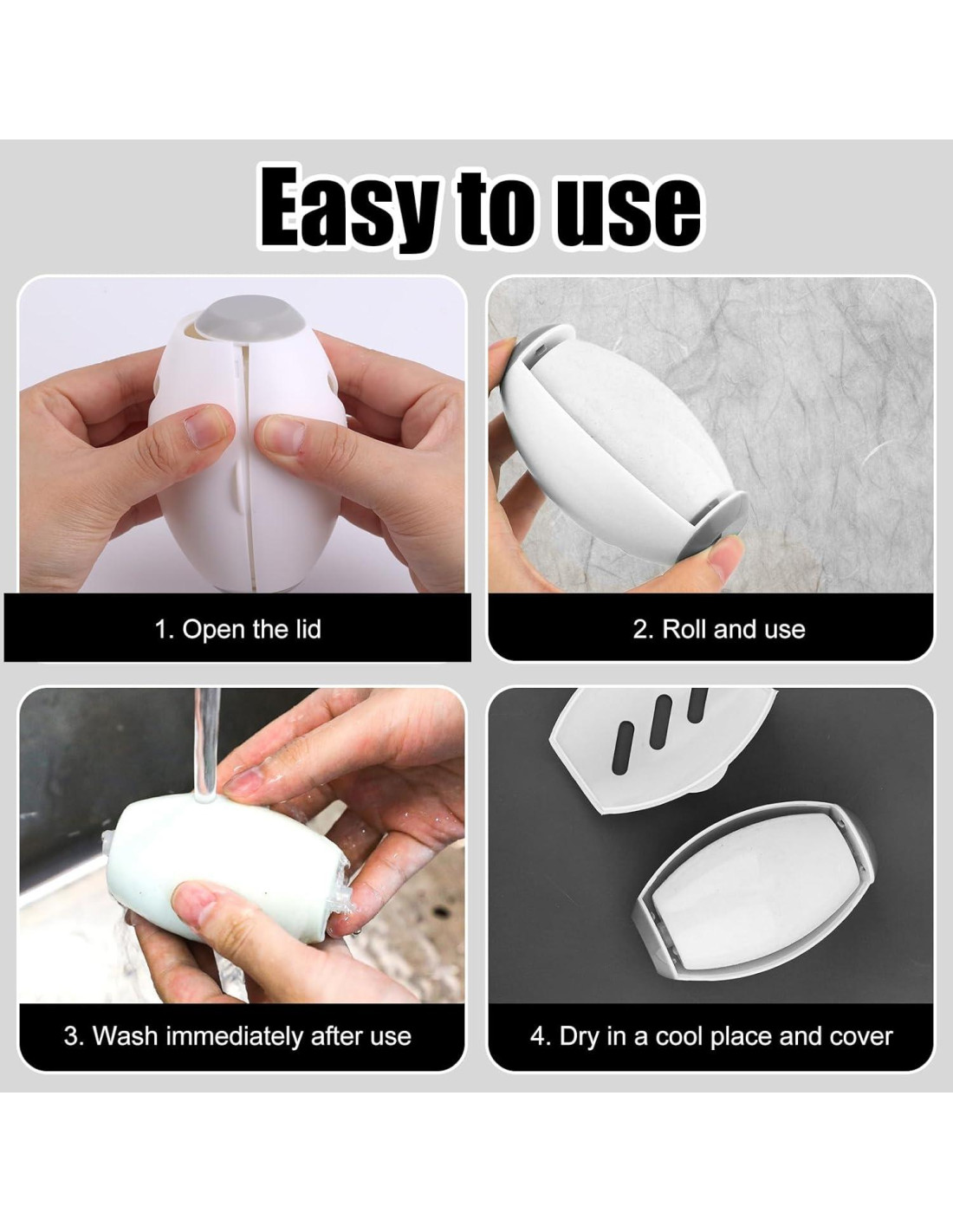 Easy to use

1. Open the lid

2. Roll and use

3. Wash immediately after use

4. Dry in a cool place and cover