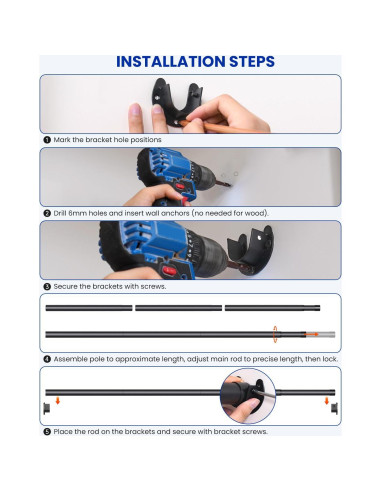 INSTALLATION STEPS

❶ Mark the bracket hole positions

❷ Drill 6mm holes and insert wall anchors (no needed for wood).

❸ Secure the brackets with screws.

❹ Assemble pole to approximate length, adjust main rod to precise length, then lock.

❺ Place the rod on the brackets and secure with bracket screws.