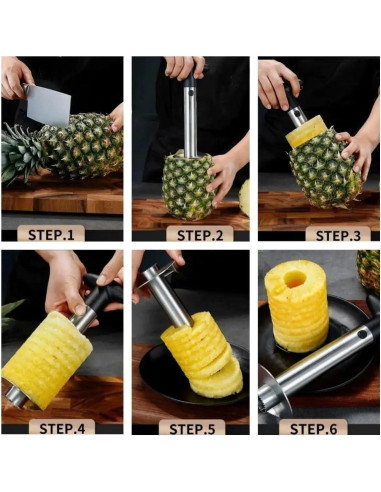 STEP.1

STEP.2

STEP.3

STEP.4

STEP.5

STEP.6